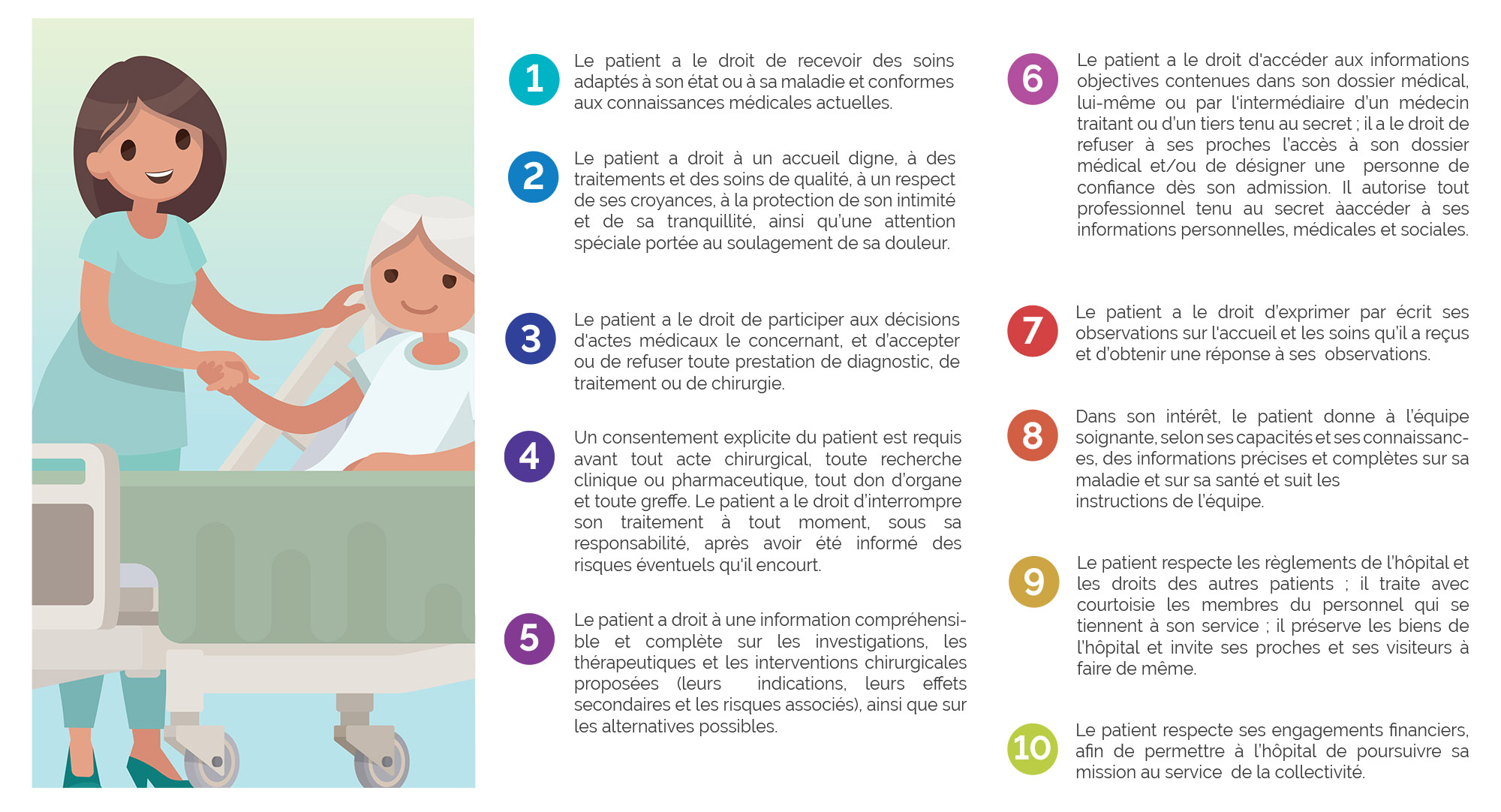 1 Le patient a le droit de recevoir des soins adaptés à son état ou à sa maladie et conformes aux connaissances médicales actuelles.

2 Le patient a droit à un accueil digne, à des traitements et des soins de qualité, à un respect de ses croyances, à la protection de son intimité et de sa tranquillité, ainsi qu'une attention spéciale portée au soulagement de sa douleur.

3 Le patient a le droit de participer aux décisions d'actes médicaux le concernant, et d'accepter ou de refuser toute prestation de diagnostic, de traitement ou de chirurgie.

4 Un consentement explicite du patient est requis avant tout acte chirurgical, toute recherche clinique ou pharmaceutique, tout don d'organe et toute greffe. Le patient a le droit d'interrompre son traitement à tout moment, sous sa responsabilité, après avoir été informé des risques éventuels qu'il encourt.

5 Le patient a droit à une information compréhensible et complète sur les investigations, les thérapeutiques et les interventions chirurgicales proposées (leurs indications, leurs effets secondaires et les risques associés), ainsi que sur les alternatives possibles.

6 Le patient a le droit d'accéder aux informations objectives contenues dans son dossier médical, lui-même ou par l'intermédiaire d'un médecin traitant ou d'un tiers tenu au secret ; il a le droit de refuser à ses proches l'accès à son dossier médical et/ou de désigner une personne de confiance dès son admission. Il autorise tout professionnel tenu au secret àaccéder à ses informations personnelles, médicales et sociales.

7 Le patient a le droit d'exprimer par écrit ses observations sur l'accueil et les soins qu'il a reçus et d'obtenir une réponse à ses observations.

8 Dans son intérêt, le patient donne à l'équipe soignante, selon ses capacités et ses connaissances, des informations précises et complètes sur sa maladie et sur sa santé et suit les instructions de l'équipe.

9 Le patient respecte les règlements de l'hôpital et les droits des autres patients ; il traite avec courtoisie les membres du personnel qui se tiennent à son service ; il préserve les biens de l'hôpital et invite ses proches et ses visiteurs à faire de même.

10 Le patient respecte ses engagements financiers, afin de permettre à l'hôpital de poursuivre sa mission au service de la collectivité.